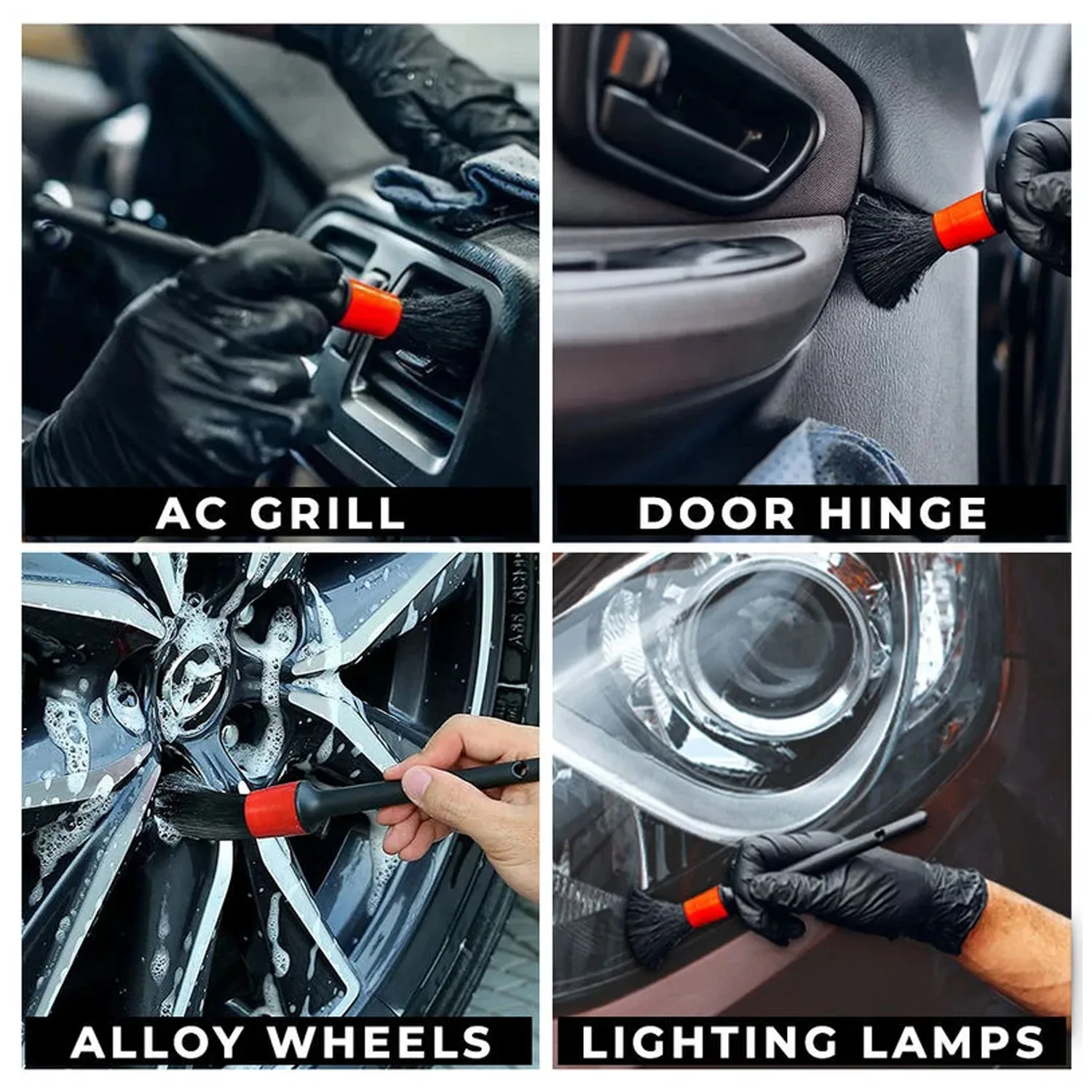 AC GRILL

DOOR HINGE

ALLOY WHEELS

LIGHTING LAMPS